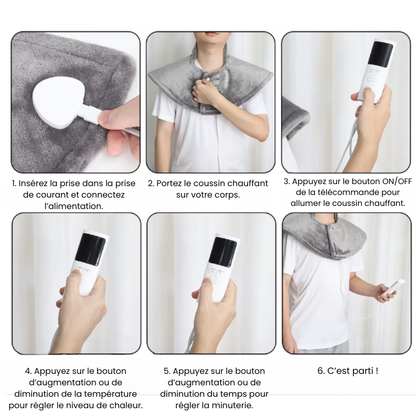 1. Insérez la prise dans la prise de courant et connectez l'alimentation.

2. Portez le coussin chauffant sur votre corps.

3. Appuyez sur le bouton ON/OFF de la télécommande pour allumer le coussin chauffant.

4. Appuyez sur le bouton d'augmentation ou de diminution de la température pour régler le niveau de chaleur.

5. Appuyez sur le bouton d'augmentation ou de diminution du temps pour régler la minuterie.

6. C'est parti !