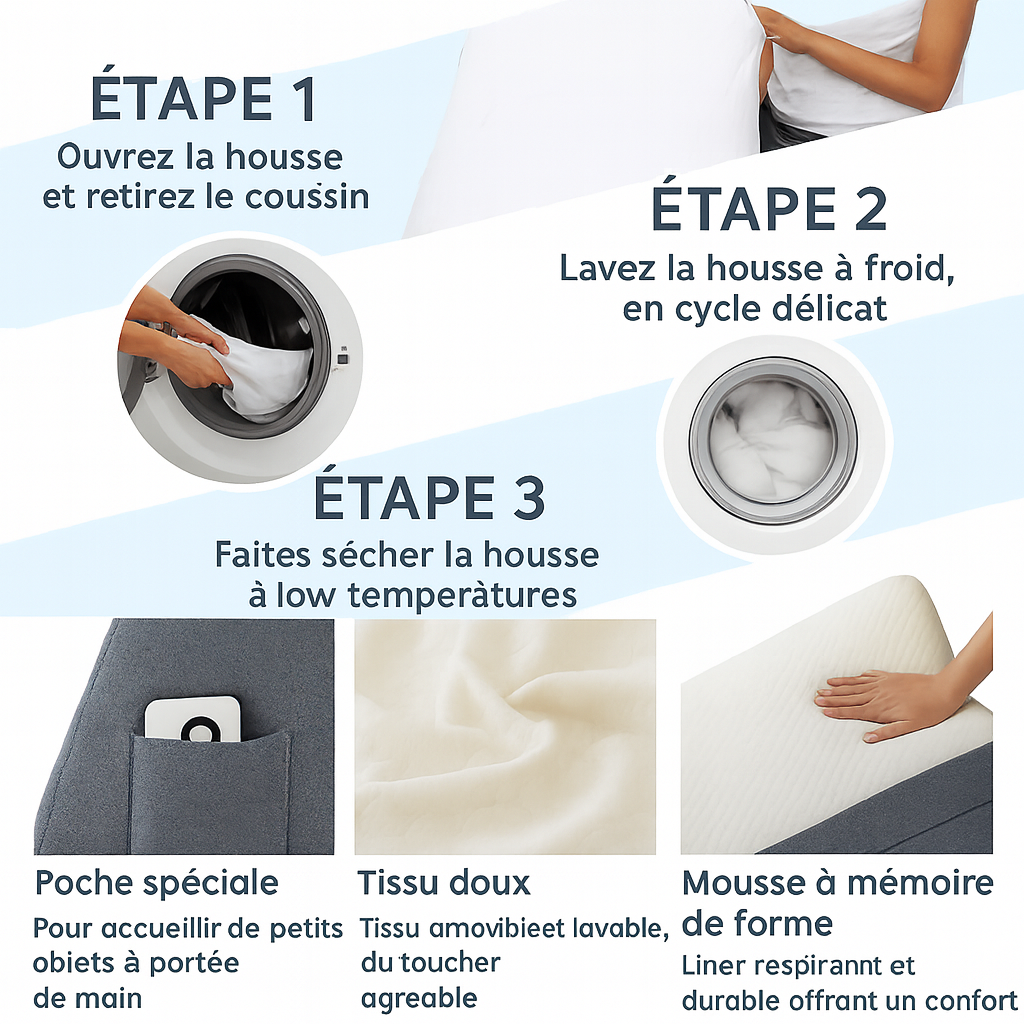 ÉTAPE 1
Ouvrez la housse et retirez le coussin

ÉTAPE 2
Lavez la housse à froid, en cycle délicat

ÉTAPE 3
Faites sécher la housse à low temperàtures

Poche spéciale
Pour accueillir de petits obiets à portée de main

Tissu doux
Tissu amovibieet lavable, du toucher agreable

Mousse à mémoire de forme
Liner respirannt et durable offrant un confort