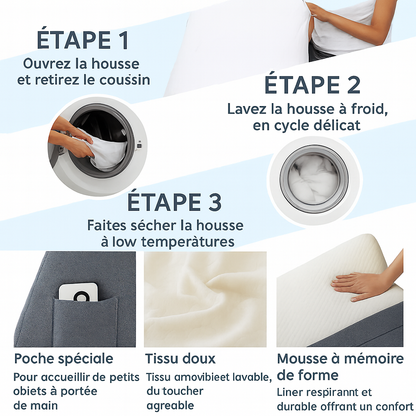 ÉTAPE 1
Ouvrez la housse et retirez le coussin

ÉTAPE 2
Lavez la housse à froid, en cycle délicat

ÉTAPE 3
Faites sécher la housse à low temperàtures

Poche spéciale
Pour accueillir de petits obiets à portée de main

Tissu doux
Tissu amovibieet lavable, du toucher agreable

Mousse à mémoire de forme
Liner respirannt et durable offrant un confort