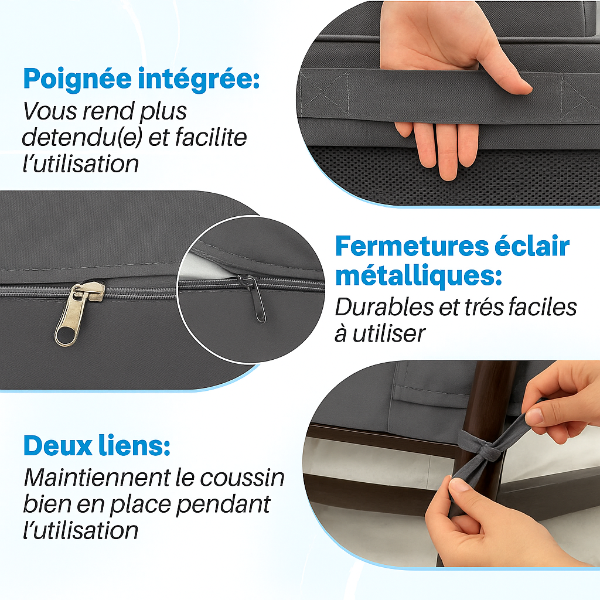 Poignée intégrée:
Vous rend plus detendu(e) et facilite l'utilisation

Fermetures éclair métalliques:
Durables et trés faciles à utiliser

Deux liens:
Maintiennent le coussin bien en place pendant l'utilisation